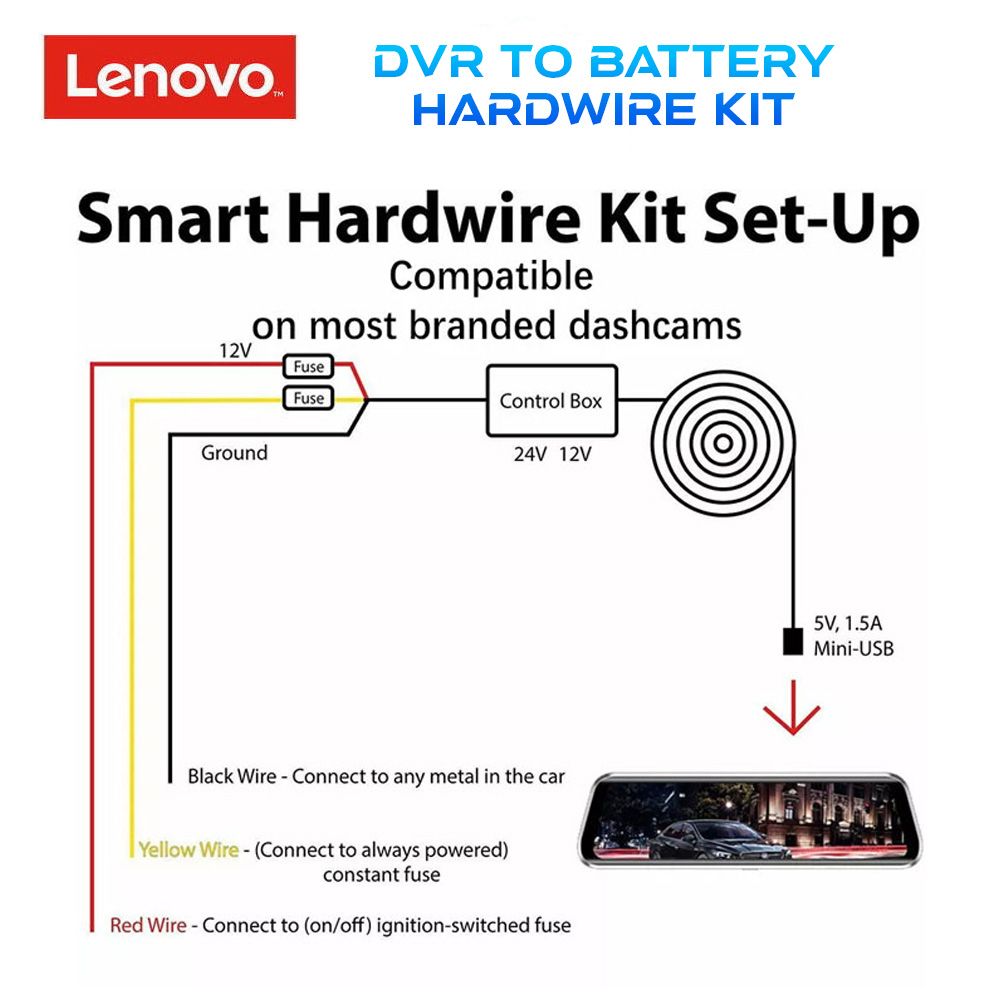 Lenovo™

DVR TO BATTERY HARDWIRE KIT

Smart Hardwire Kit Set-Up

Compatible on most branded dashcams

12V

Fuse

Fuse

Ground

Control Box

24V 12V

5V, 1.5A
Mini-USB

Black Wire - Connect to any metal in the car

Yellow Wire - (Connect to always powered) constant fuse

Red Wire - Connect to (on/off) ignition-switched fuse